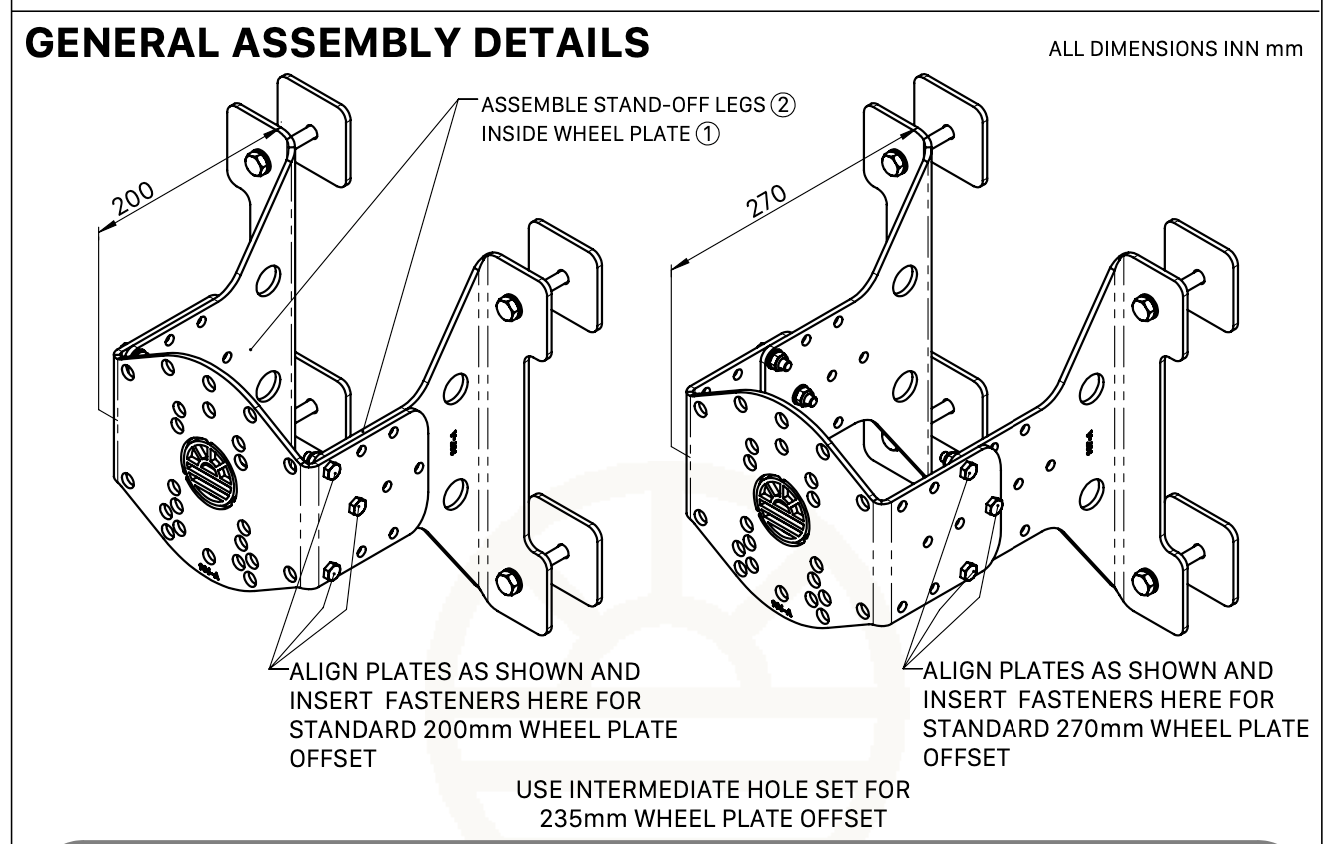 GENERAL ASSEMBLY DETAILS

ALL DIMENSIONS INN mm

ASSEMBLE STAND-OFF LEGS ② INSIDE WHEEL PLATE ①

200

270

ALIGN PLATES AS SHOWN AND INSERT FASTENERS HERE FOR STANDARD 200mm WHEEL PLATE OFFSET

ALIGN PLATES AS SHOWN AND INSERT FASTENERS HERE FOR STANDARD 270mm WHEEL PLATE OFFSET

USE INTERMEDIATE HOLE SET FOR 235mm WHEEL PLATE OFFSET