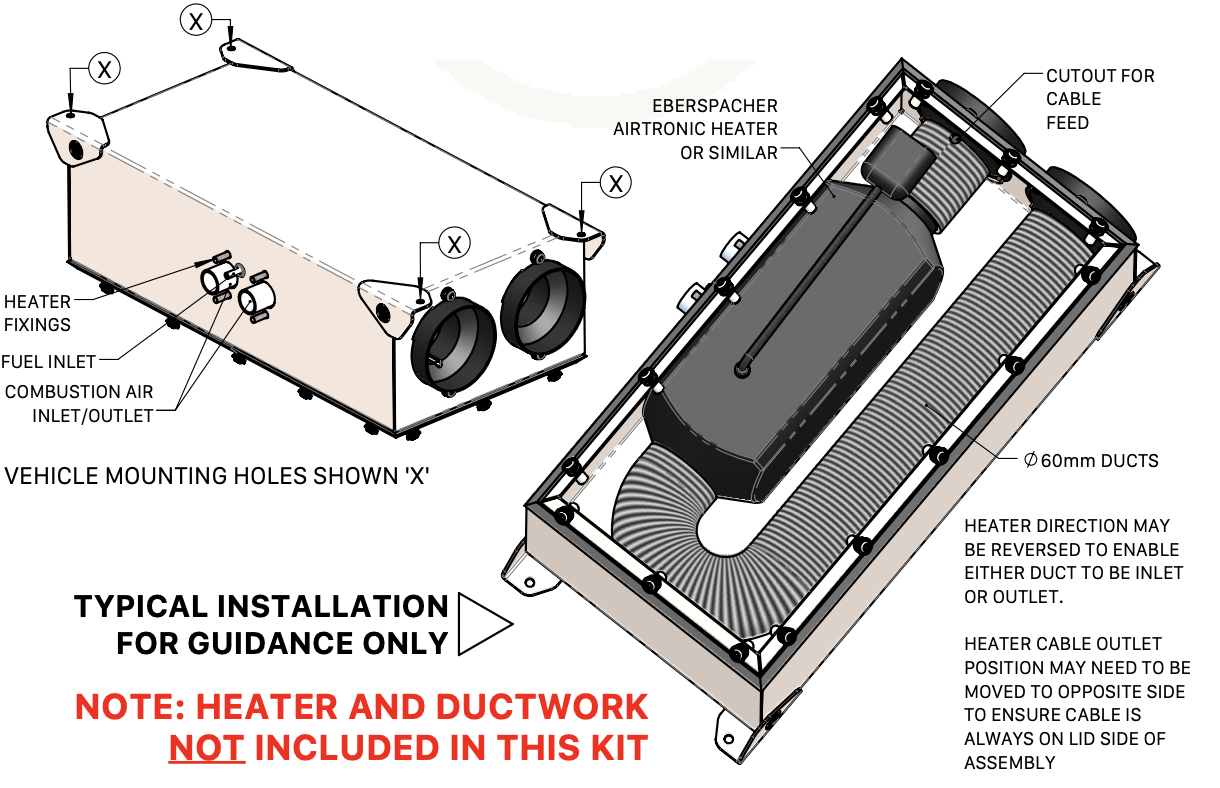 X

X

X

X

HEATER FIXINGS

FUEL INLET

COMBUSTION AIR INLET/OUTLET

VEHICLE MOUNTING HOLES SHOWN 'X'

EBERSPACHER AIRTRONIC HEATER OR SIMILAR

CUTOUT FOR CABLE FEED

$\varnothing$60mm DUCTS

HEATER DIRECTION MAY BE REVERSED TO ENABLE EITHER DUCT TO BE INLET OR OUTLET.

HEATER CABLE OUTLET POSITION MAY NEED TO BE MOVED TO OPPOSITE SIDE TO ENSURE CABLE IS ALWAYS ON LID SIDE OF ASSEMBLY

TYPICAL INSTALLATION FOR GUIDANCE ONLY

NOTE: HEATER AND DUCTWORK NOT INCLUDED IN THIS KIT