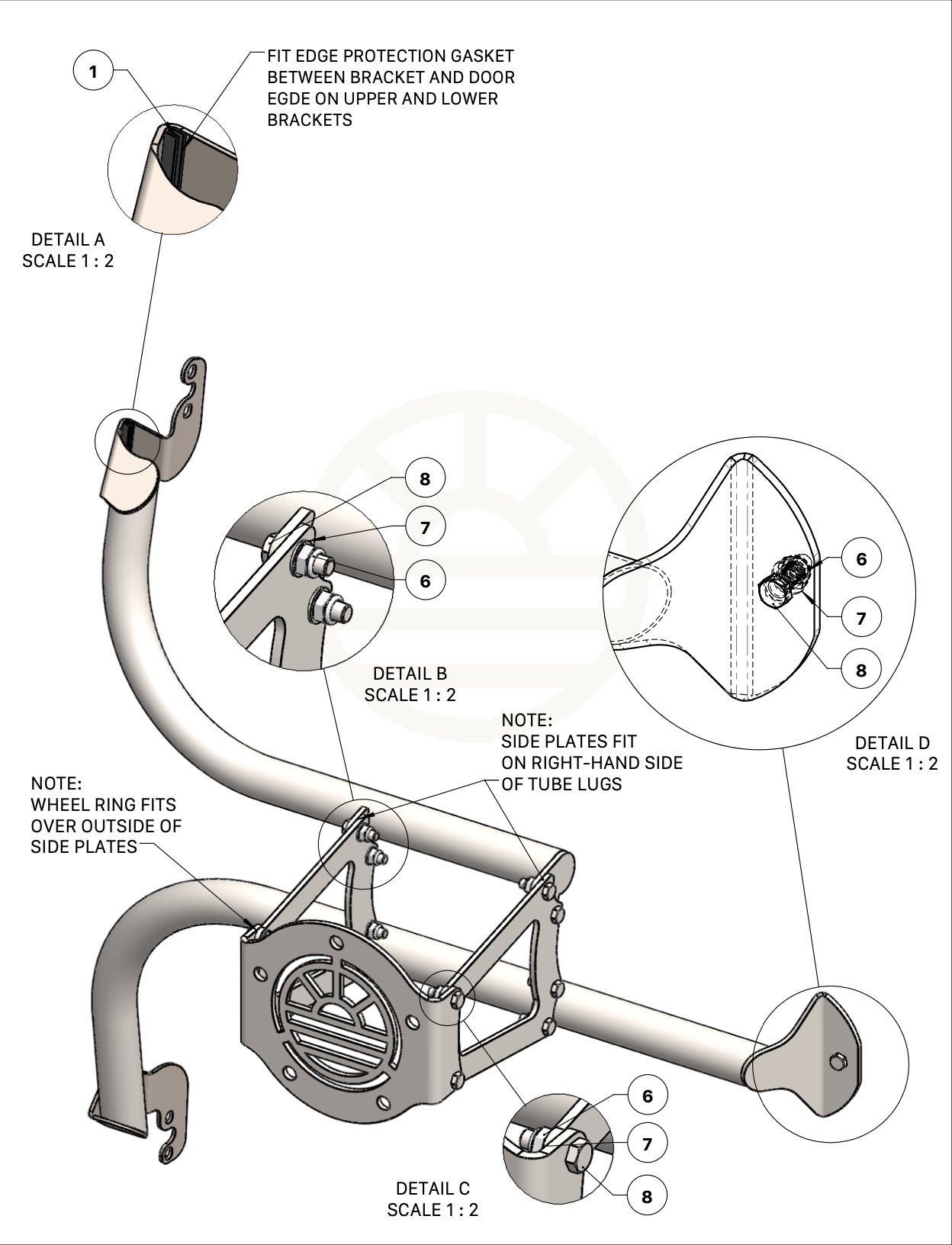 1

FIT EDGE PROTECTION GASKET BETWEEN BRACKET AND DOOR EGDE ON UPPER AND LOWER BRACKETS

DETAIL A
SCALE 1 : 2

8
7
6

DETAIL B
SCALE 1 : 2

6
7
8

DETAIL D
SCALE 1 : 2

NOTE:
SIDE PLATES FIT ON RIGHT-HAND SIDE OF TUBE LUGS

NOTE:
WHEEL RING FITS OVER OUTSIDE OF SIDE PLATES

6
7
8

DETAIL C
SCALE 1 : 2