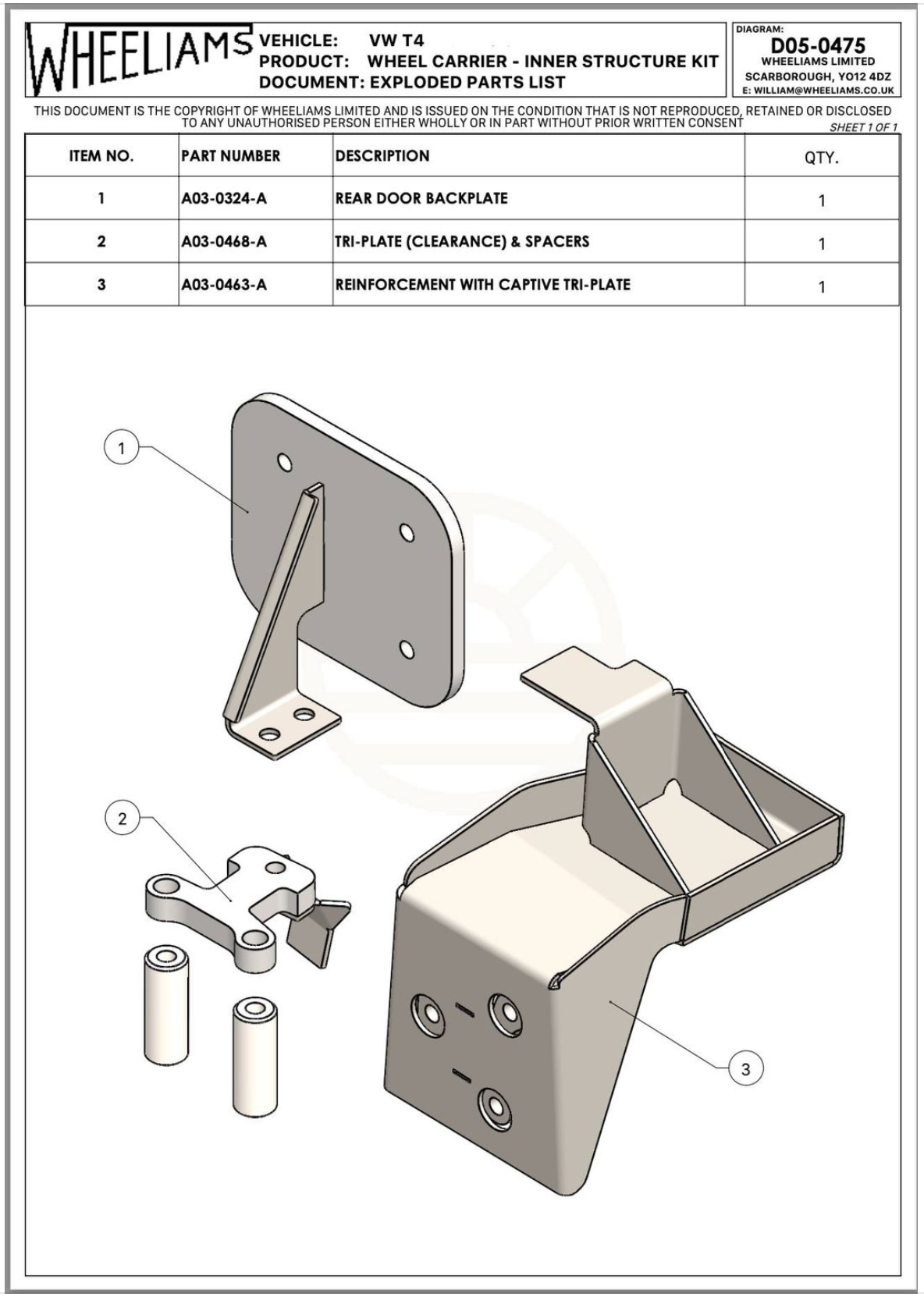 WHEELIAMS

VEHICLE: VW T4
PRODUCT: WHEEL CARRIER - INNER STRUCTURE KIT
DOCUMENT: EXPLODED PARTS LIST

DIAGRAM:
D05-0475
WHEELIAMS LIMITED
SCARBOROUGH, YO12 4DZ
E: WILLIAM@WHEELIAMS.CO.UK

THIS DOCUMENT IS THE COPYRIGHT OF WHEELIAMS LIMITED AND IS ISSUED ON THE CONDITION THAT IS NOT REPRODUCED, RETAINED OR DISCLOSED TO ANY UNAUTHORISED PERSON EITHER WHOLLY OR IN PART WITHOUT PRIOR WRITTEN CONSENT

SHEET 1 OF 1

| ITEM NO. | PART NUMBER | DESCRIPTION | QTY. |
|---|---|---|---|
| 1 | A03-0324-A | REAR DOOR BACKPLATE | 1 |
| 2 | A03-0468-A | TRI-PLATE (CLEARANCE) & SPACERS | 1 |
| 3 | A03-0463-A | REINFORCEMENT WITH CAPTIVE TRI-PLATE | 1 |

1

2

3