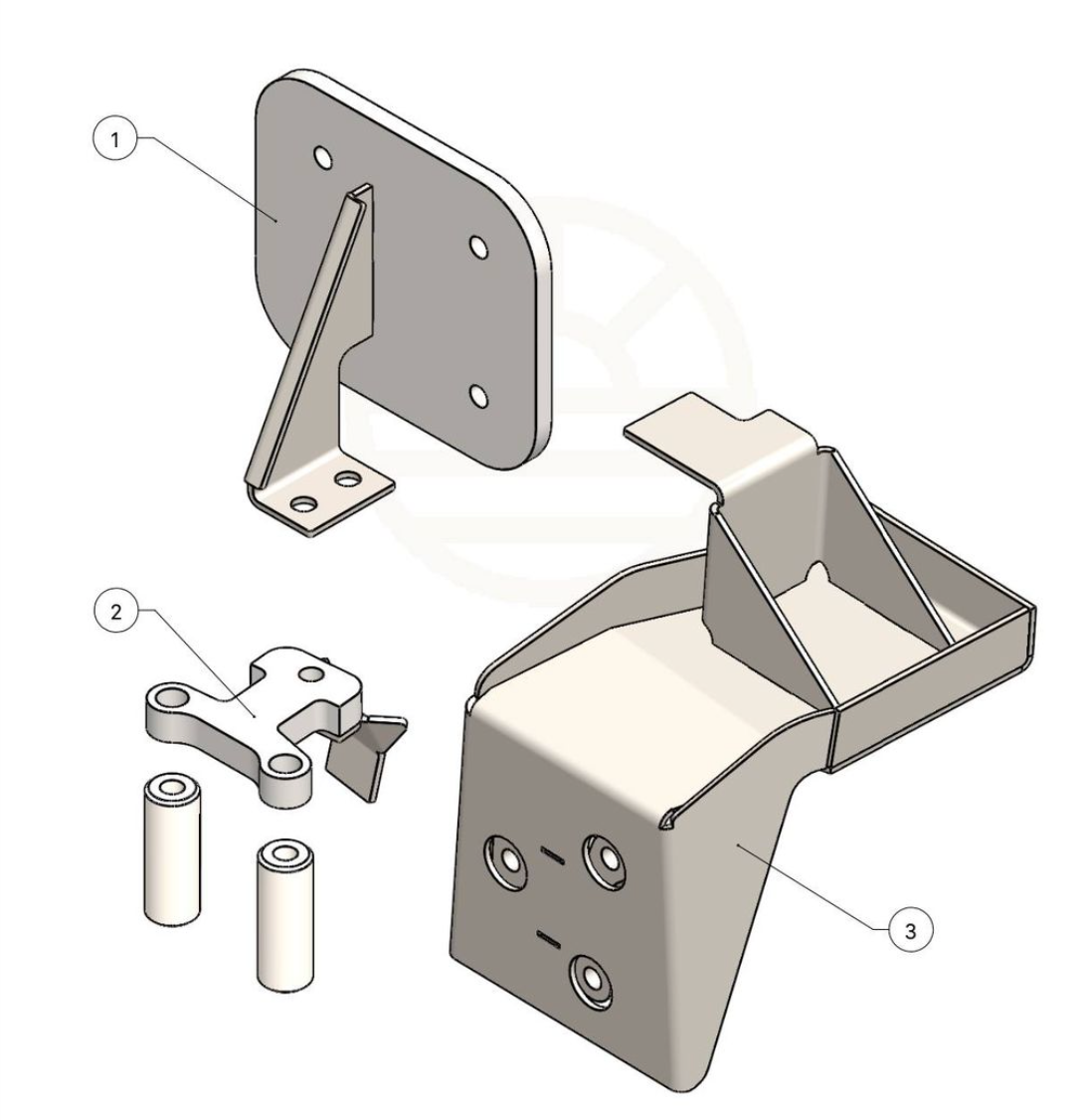 1

2

3