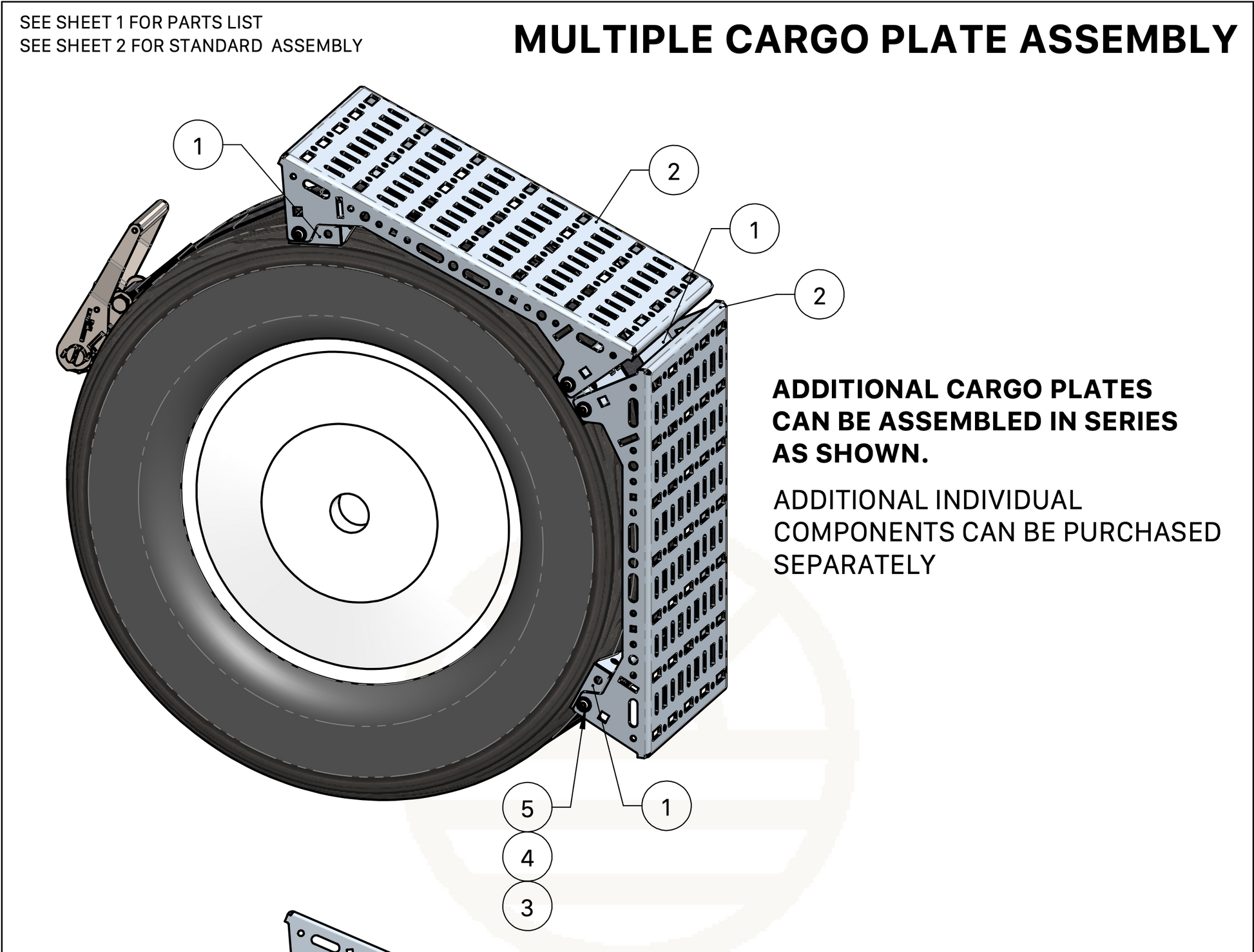 SEE SHEET 1 FOR PARTS LIST
SEE SHEET 2 FOR STANDARD ASSEMBLY

MULTIPLE CARGO PLATE ASSEMBLY

1

2

1

2

ADDITIONAL CARGO PLATES CAN BE ASSEMBLED IN SERIES AS SHOWN.

ADDITIONAL INDIVIDUAL COMPONENTS CAN BE PURCHASED SEPARATELY

5

1

4

3