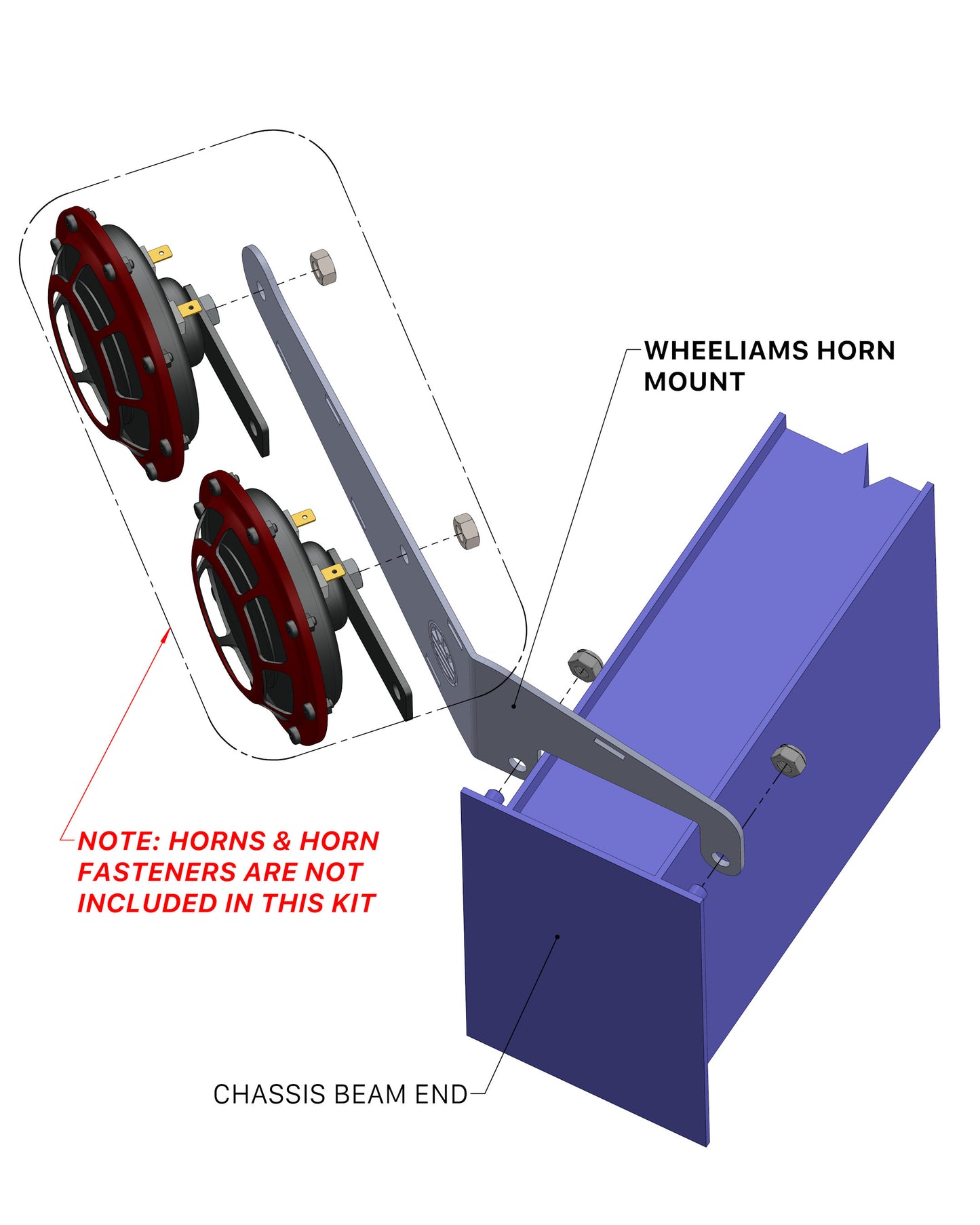 WHEELIAMS HORN MOUNT

NOTE: HORNS & HORN FASTENERS ARE NOT INCLUDED IN THIS KIT

CHASSIS BEAM END